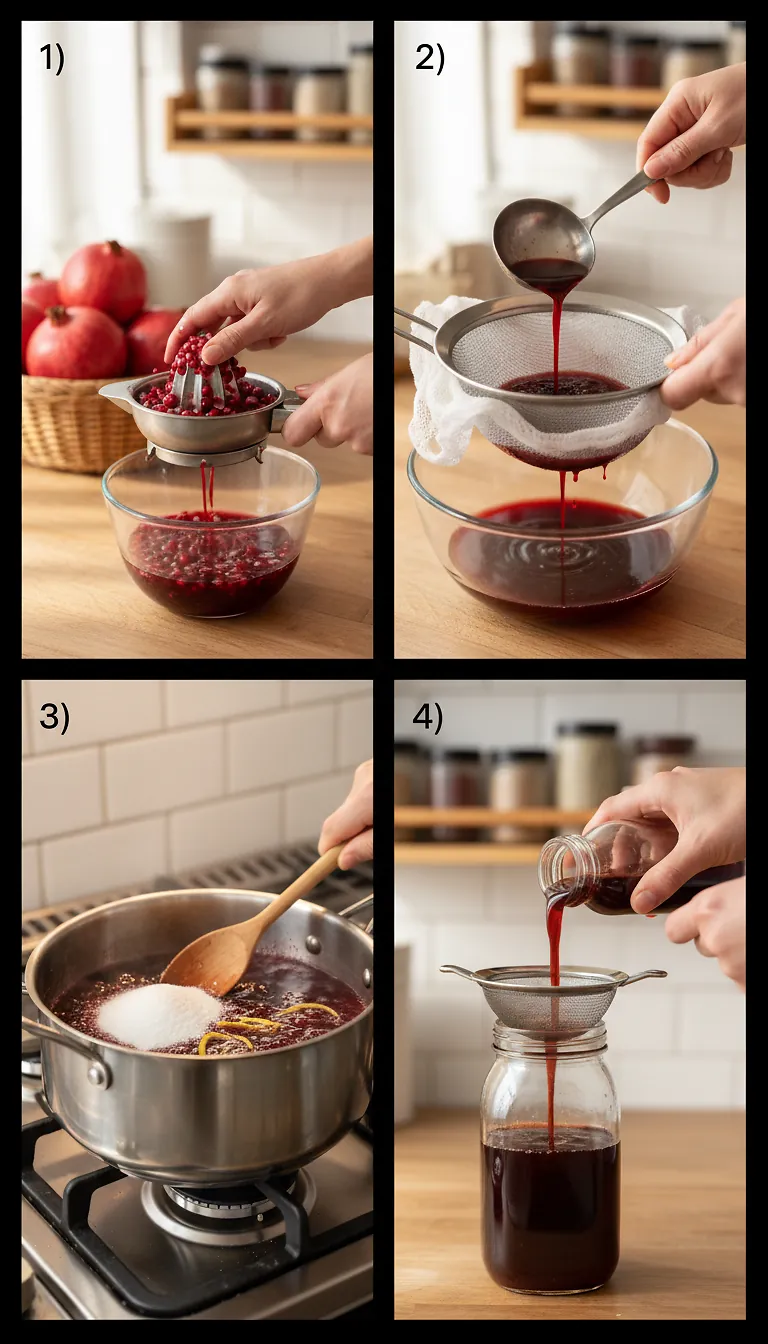 1)

2)

3)

4)