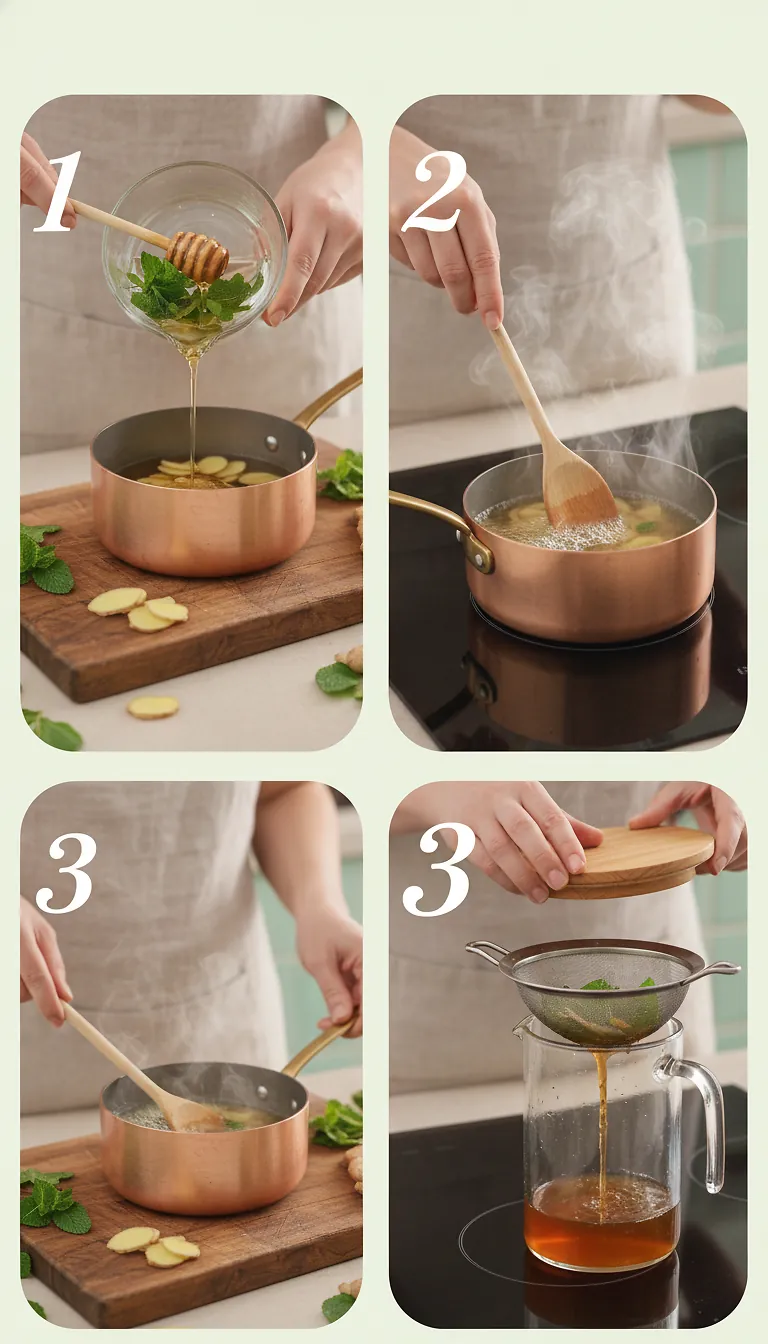 1

2

3

3