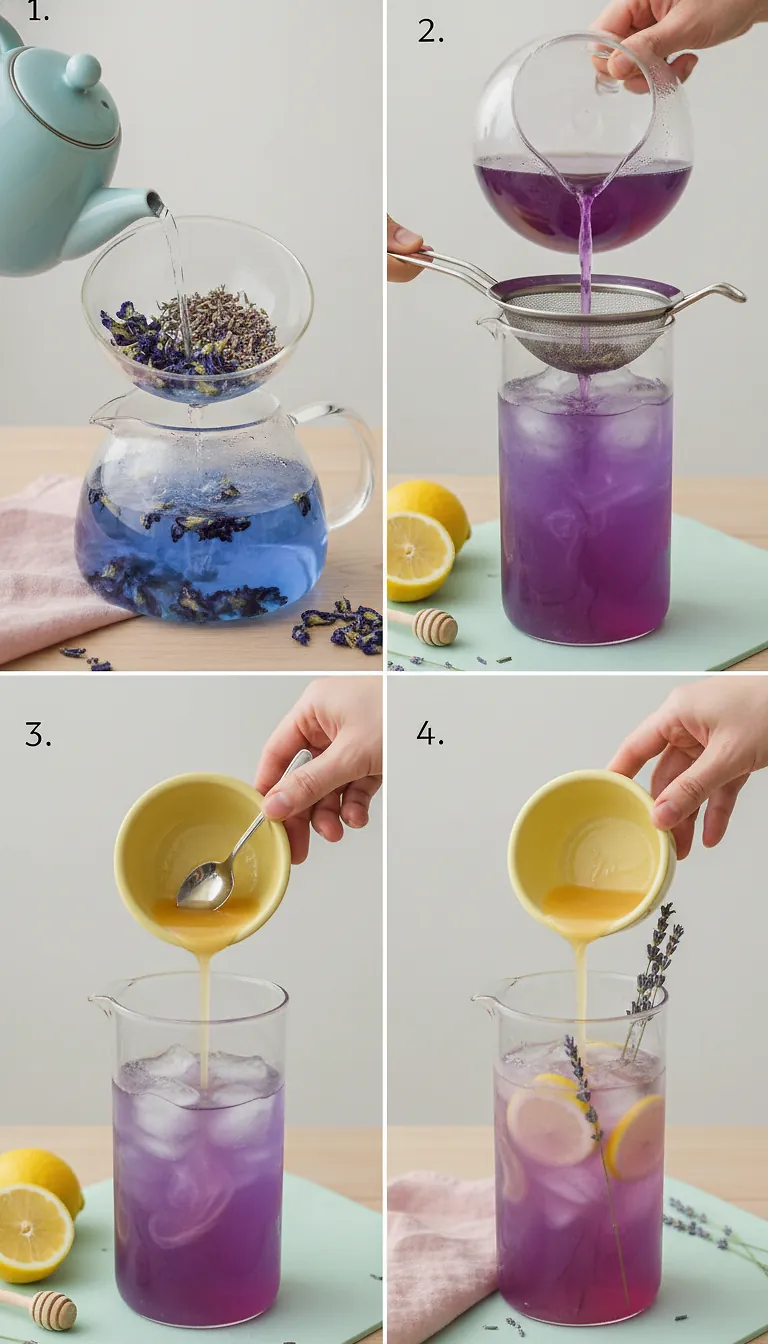 1.

2.

3.

4.