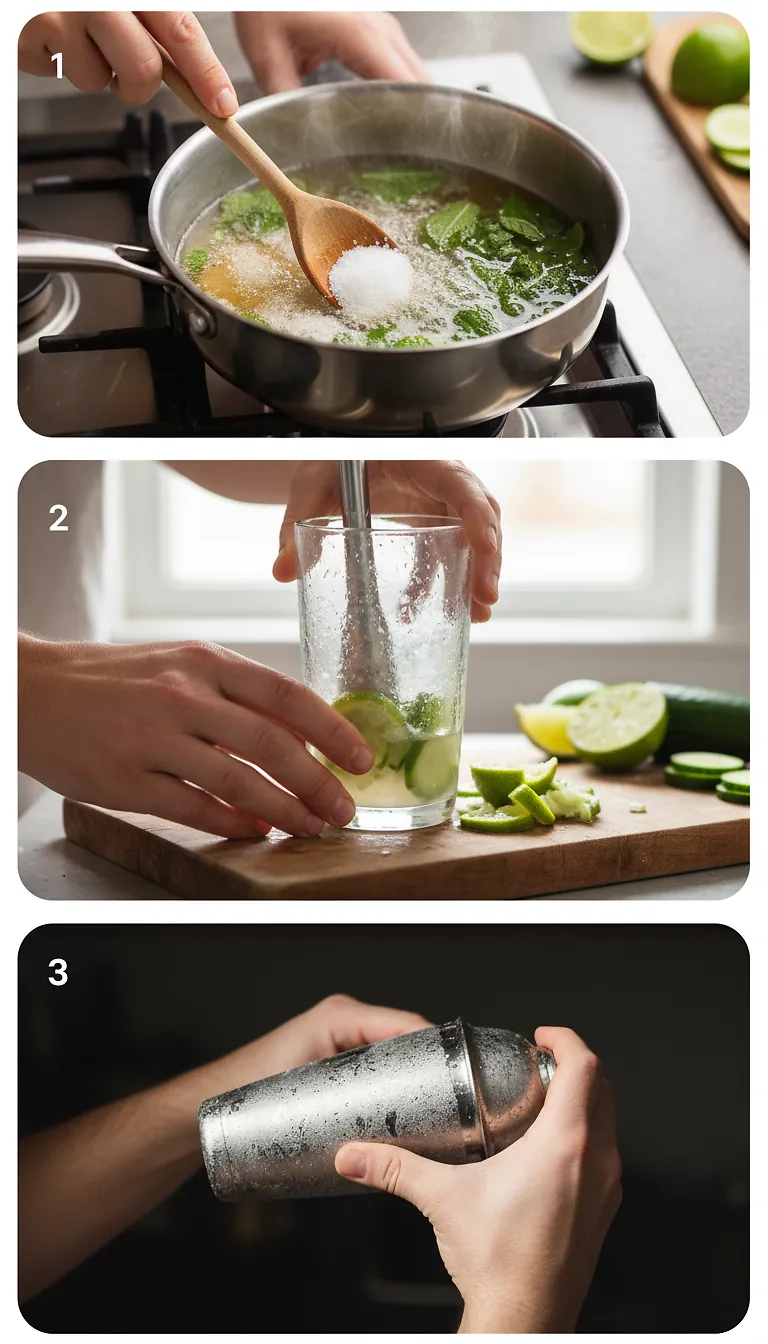 1

2

3