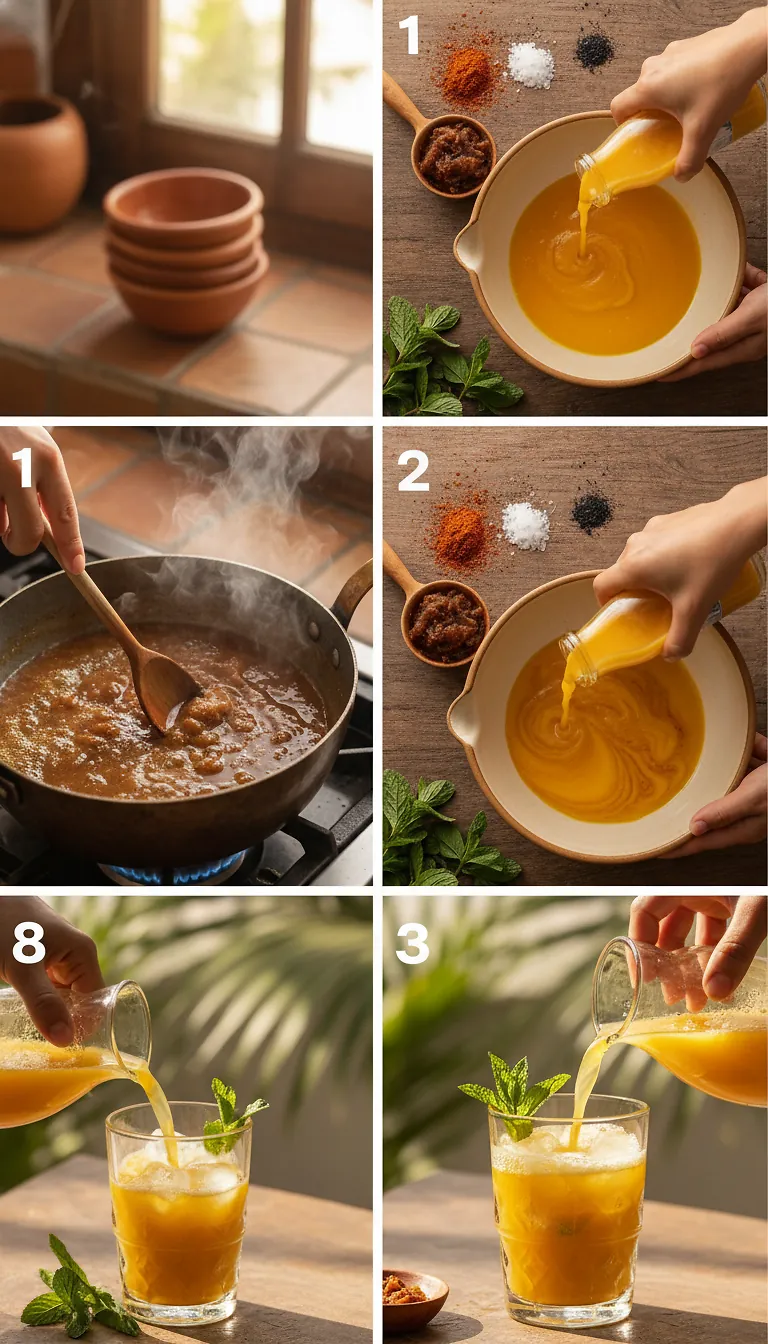 1

1

2

8

3