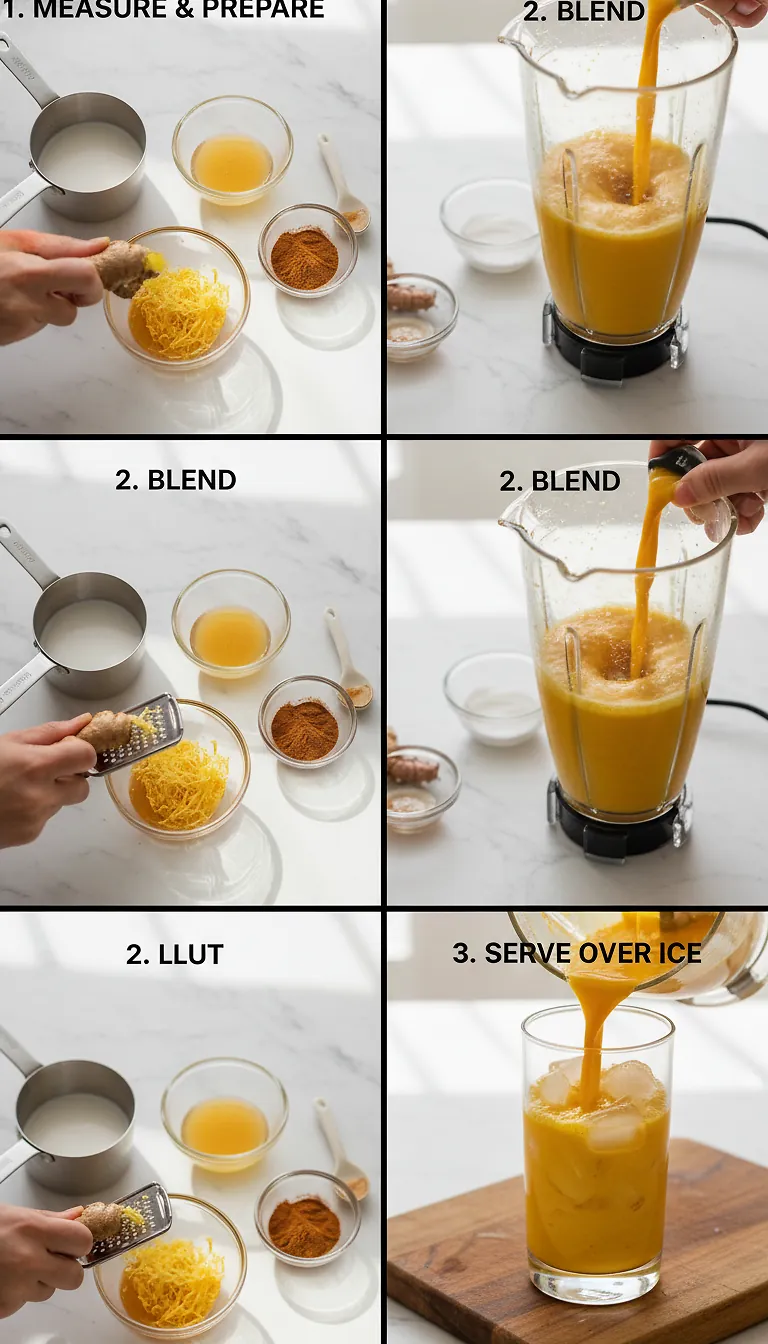 1. MEASURE & PREPARE

2. BLEND

2. BLEND

2. BLEND

2. LLUT

3. SERVE OVER ICE