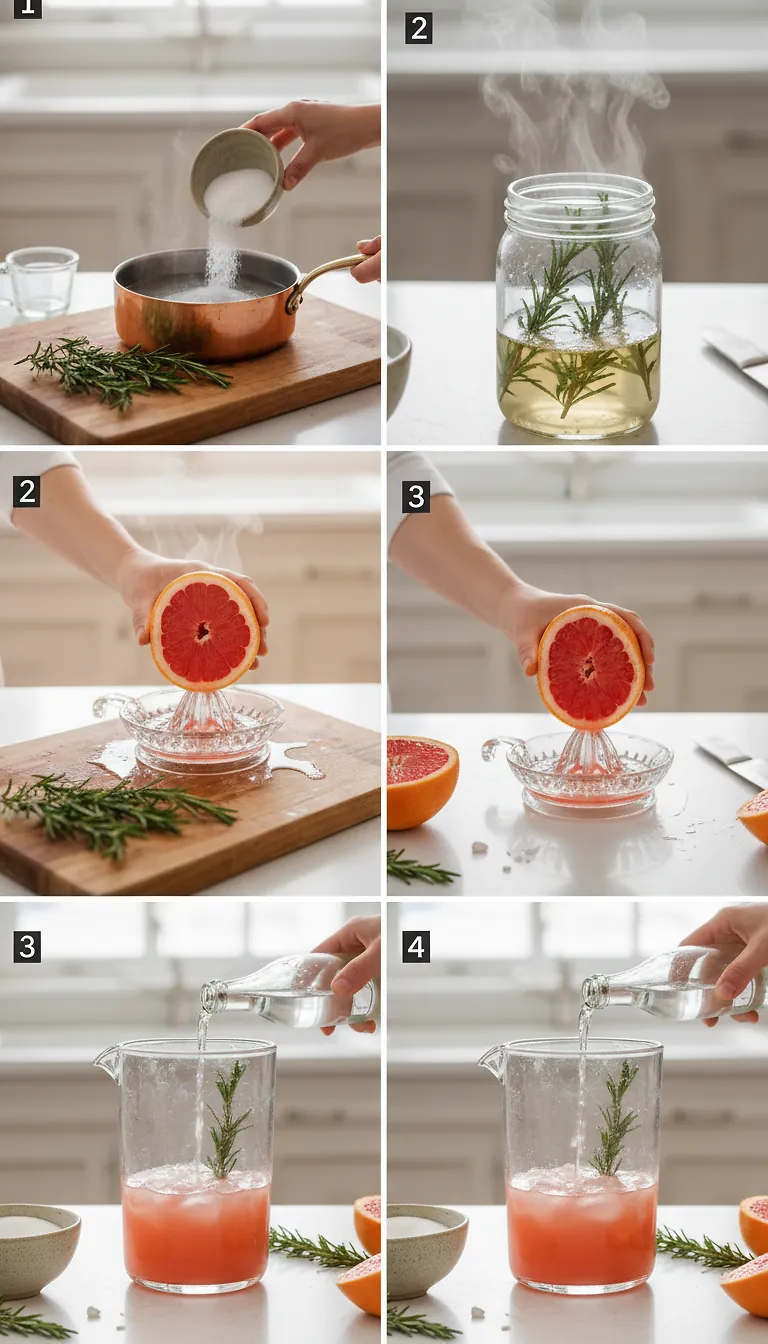 1

2

2

3

3

4