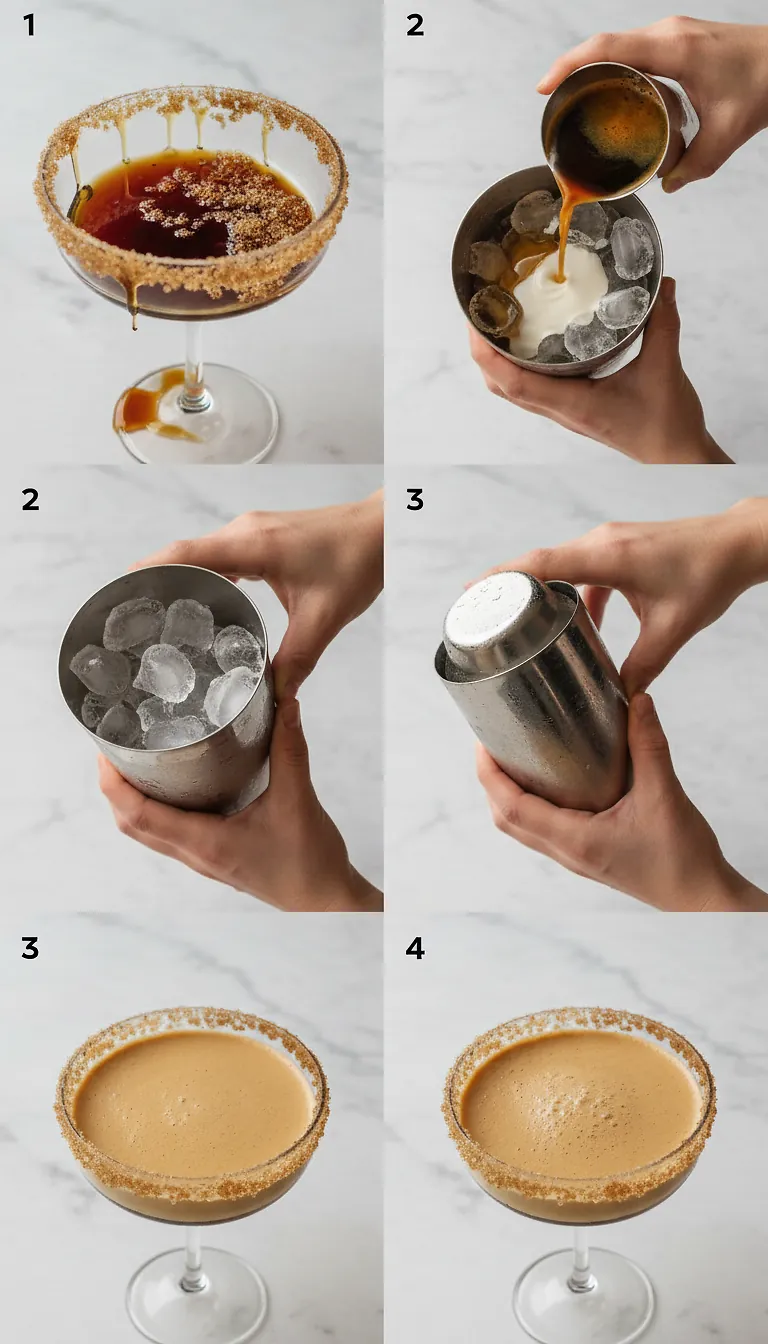 1

2

2

3

3

4