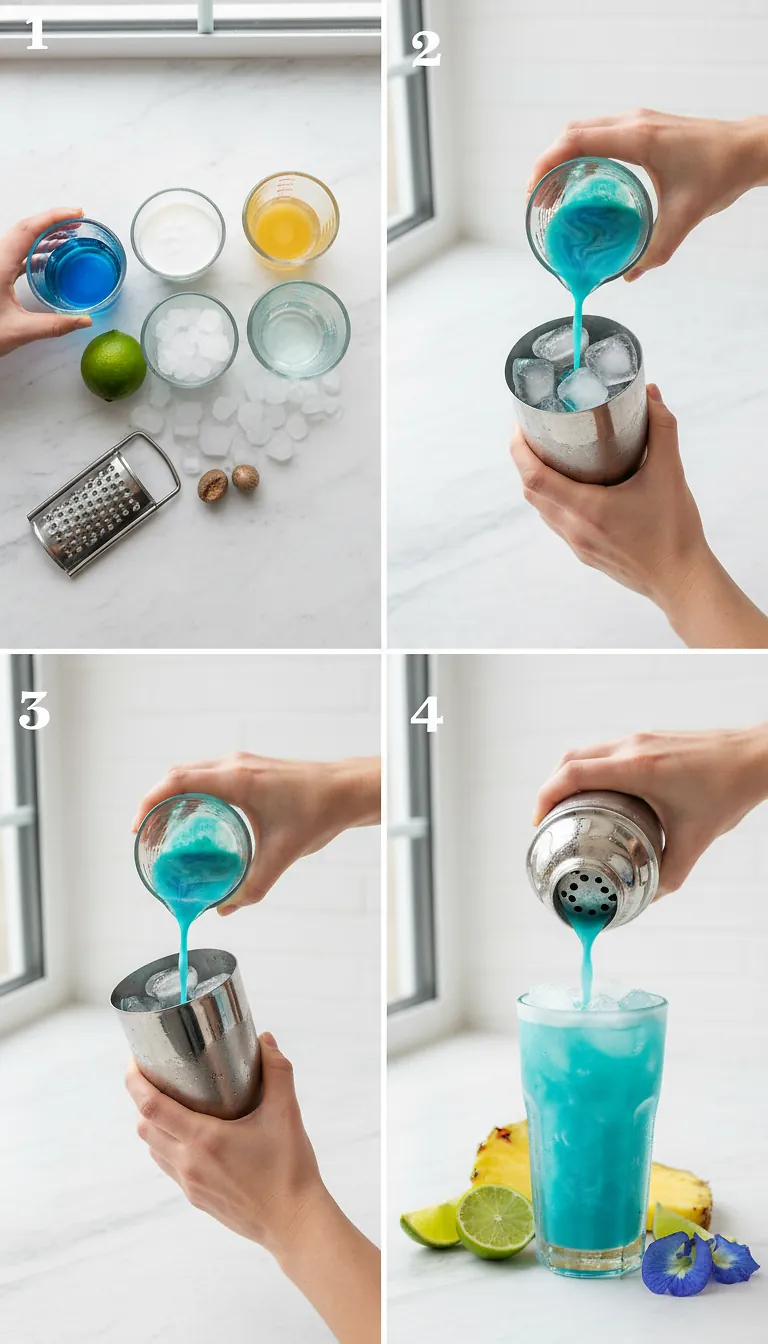 1

2

3

4