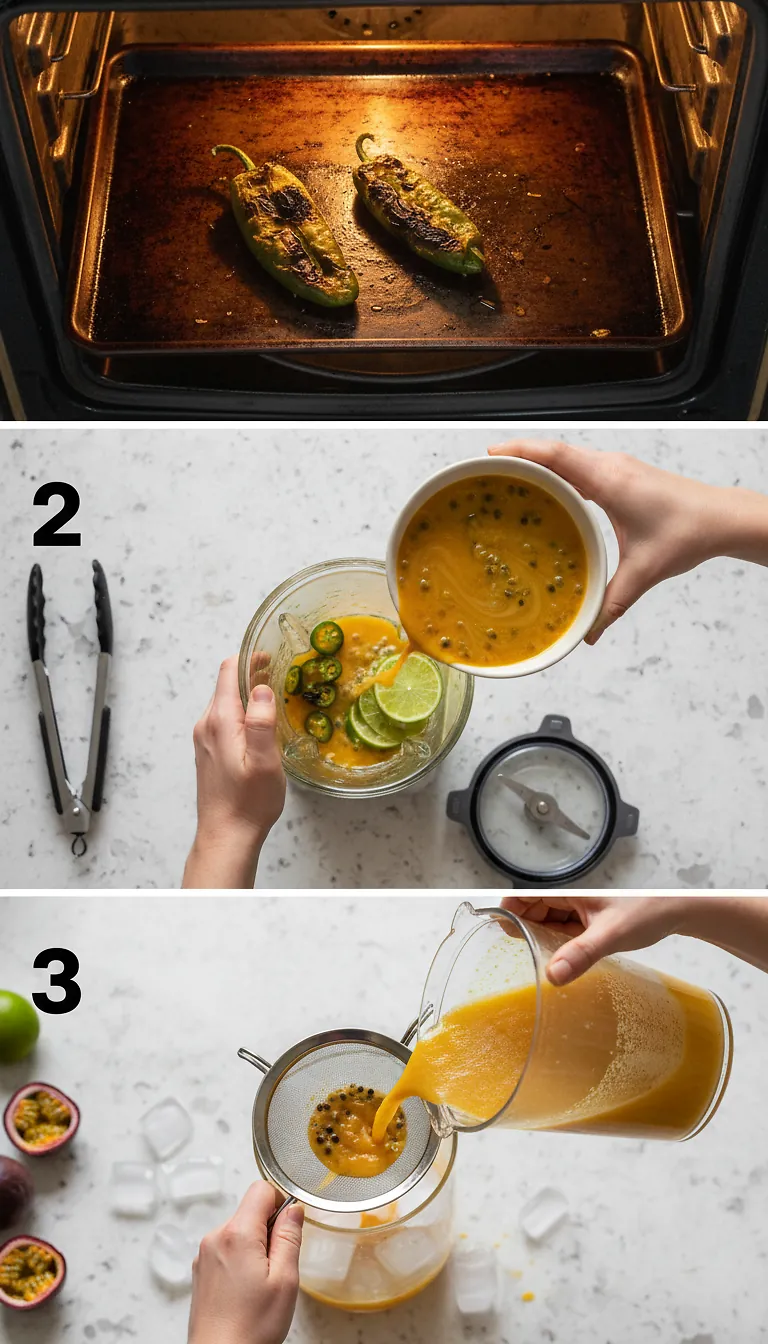 2

3