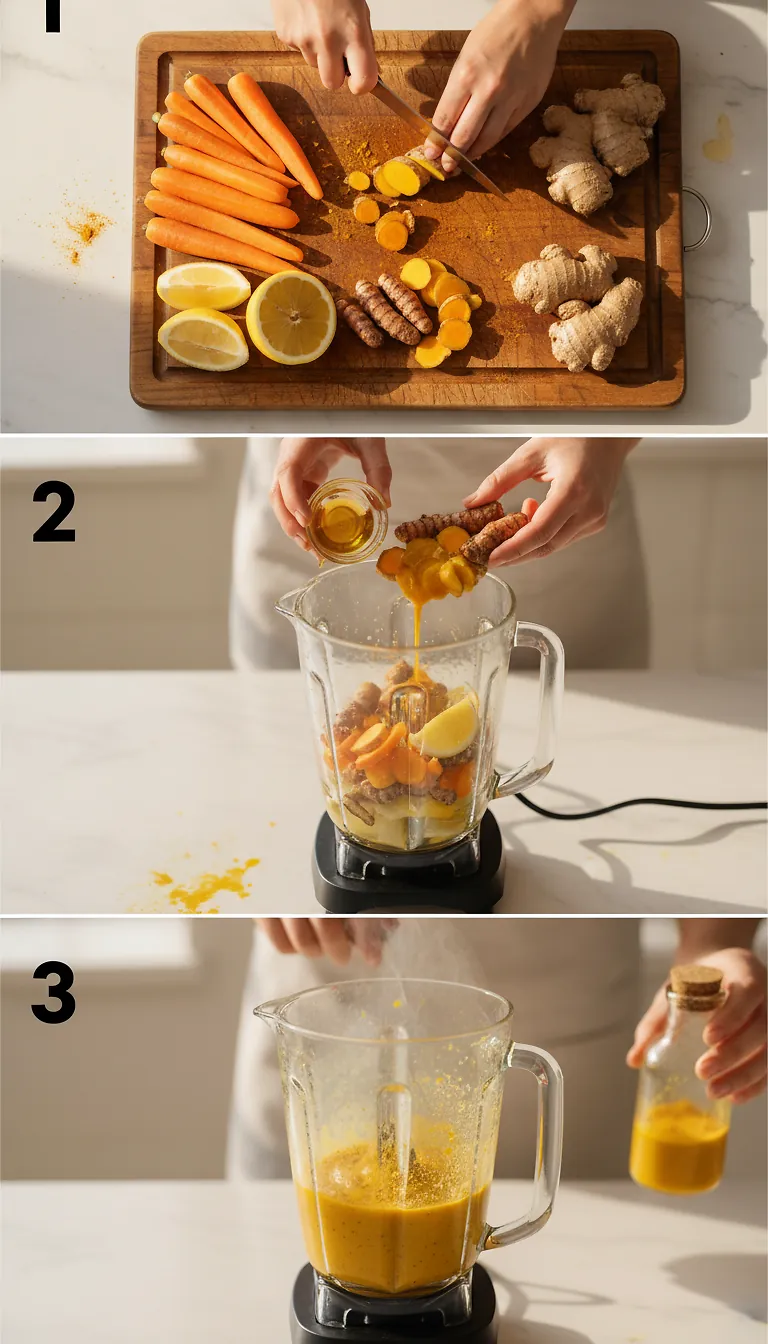 1

2

3