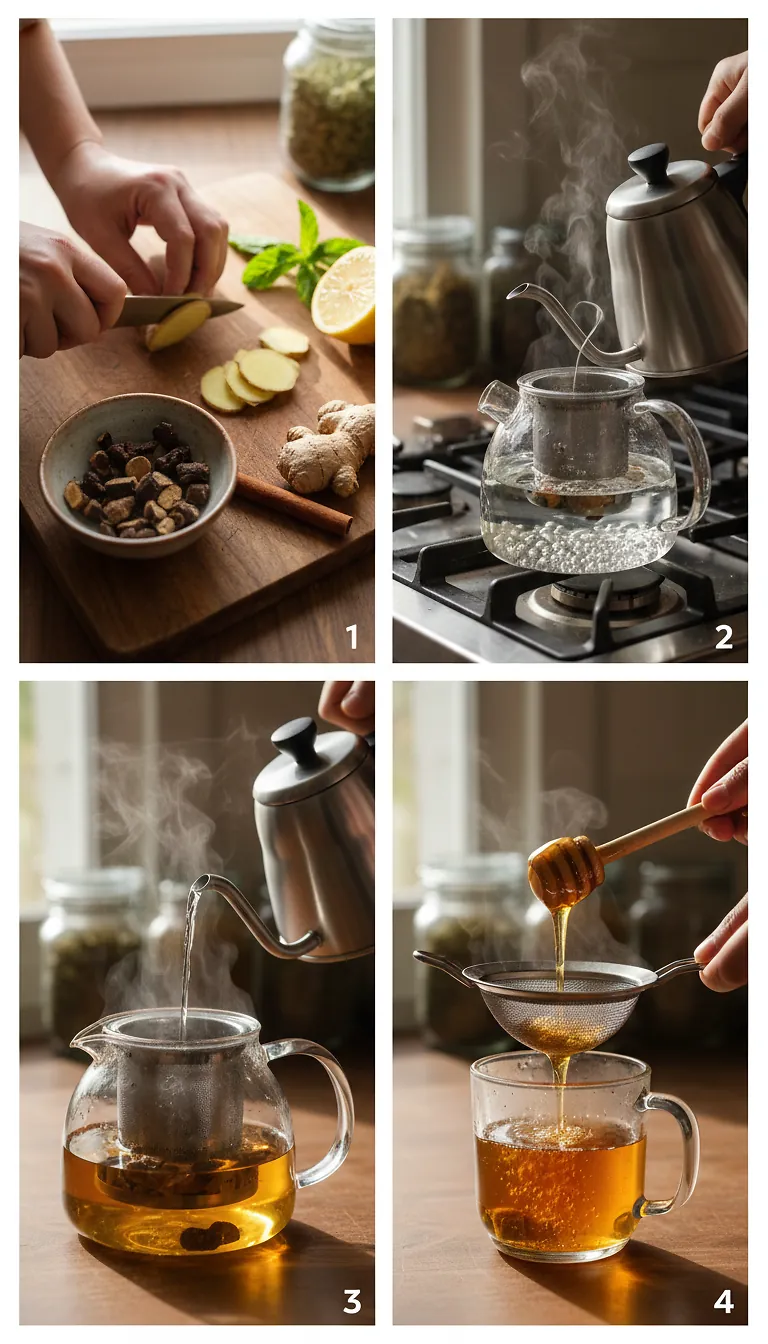 1

2

3

4