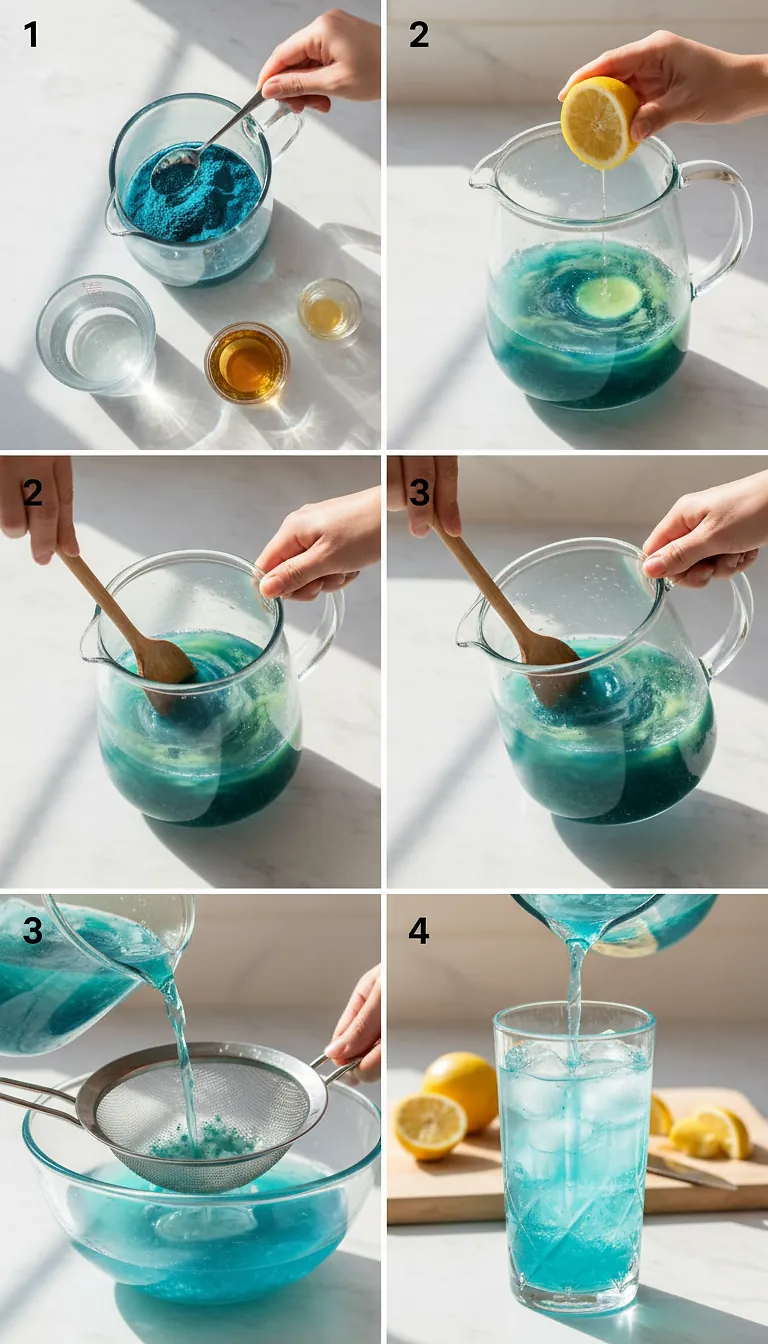 1

2

2

3

3

4